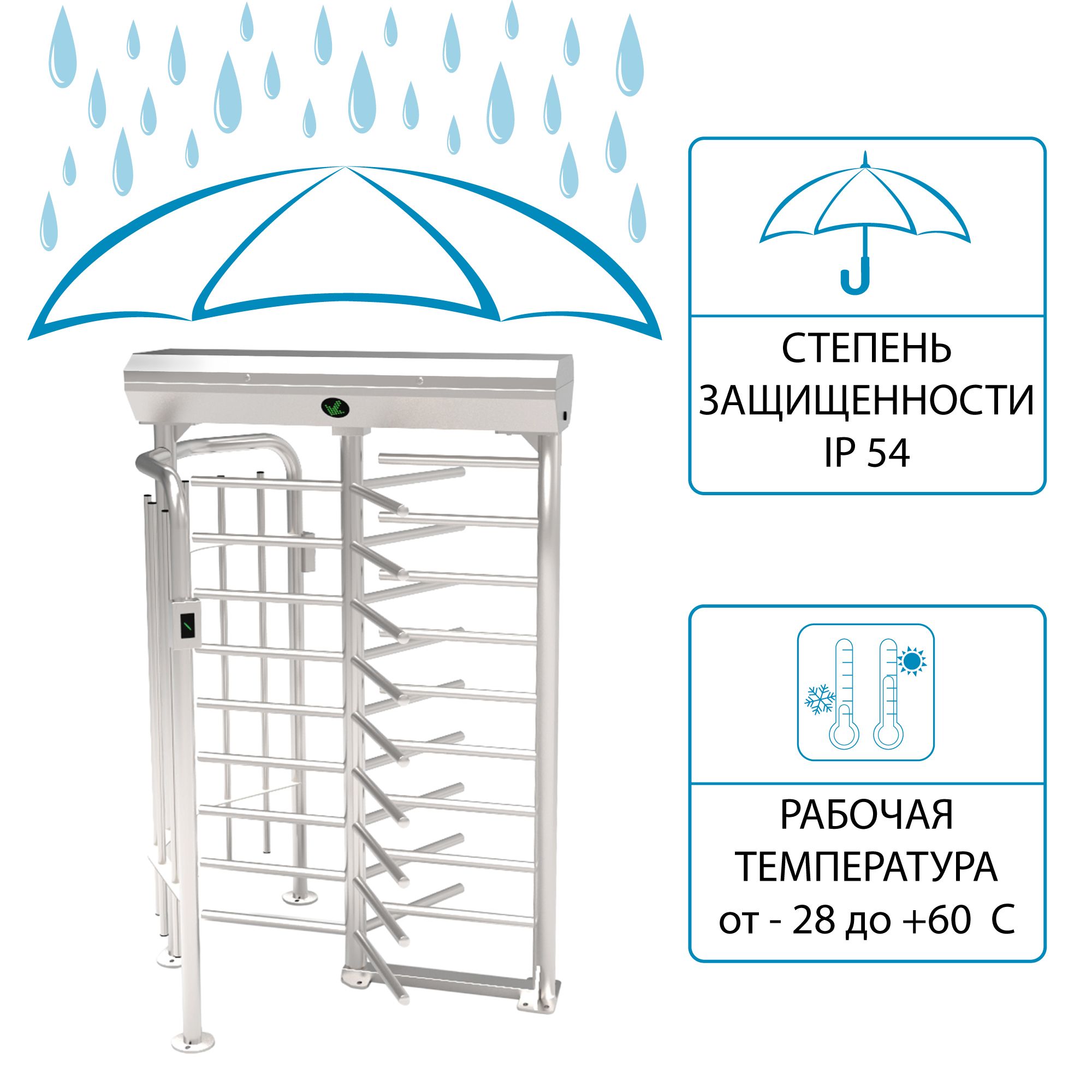 СТЕПЕНЬ ЗАЩИЩЕННОСТИ IP 54

РАБОЧАЯ ТЕМПЕРАТУРА от - 28 до +60  С